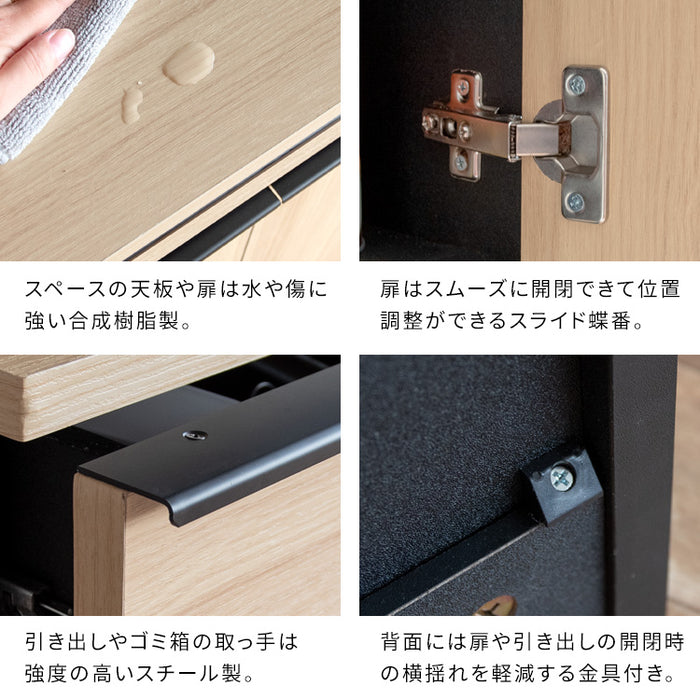 スペースの天板や扉は水や傷に強い合成樹脂製。

扉はスムーズに開閉できて位置調整ができるスライド蝶番。

引き出しやゴミ箱の取っ手は強度の高いスチール製。

背面には扉や引き出しの開閉時の横揺れを軽減する金具付き。