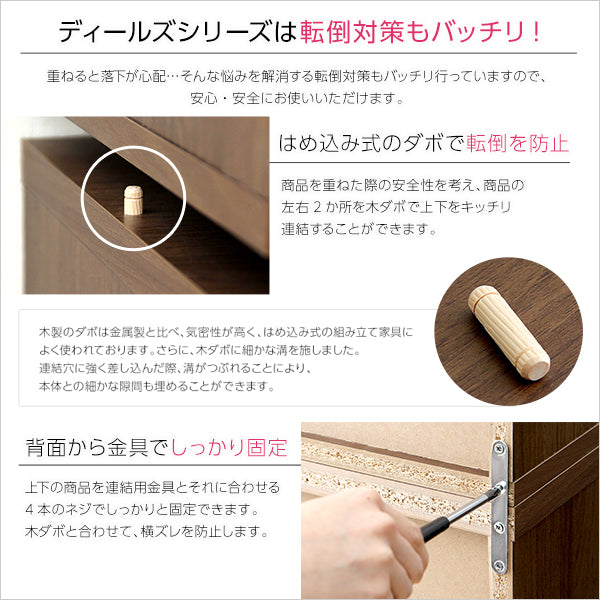 ディールズシリーズは転倒対策もバッチリ！

重ねると落下が心配…そんな悩みを解消する転倒対策もバッチリ行っていますので、安心・安全にお使いいただけます。

はめ込み式のダボで転倒を防止

商品を重ねた際の安全性を考え、商品の左右２か所を木ダボで上下をキッチリ連結することができます。

木製のダボは金属製と比べ、気密性が高く、はめ込み式の組み立て家具によく使われております。さらに、木ダボに細かな溝を施しました。連結穴に強く差し込んだ際、溝がつぶれることにより、本体との細かな隙間も埋めることができます。

背面から金具でしっかり固定

上下の商品を連結用金具とそれに合わせる４本のネジでしっかりと固定できます。木ダボと合わせて、横ズレを防止します。