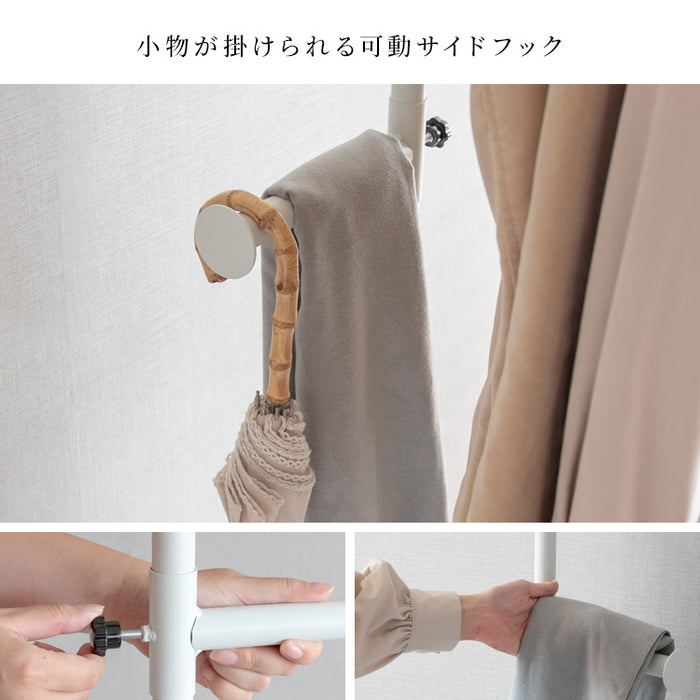 小物が掛けられる可動サイドフック