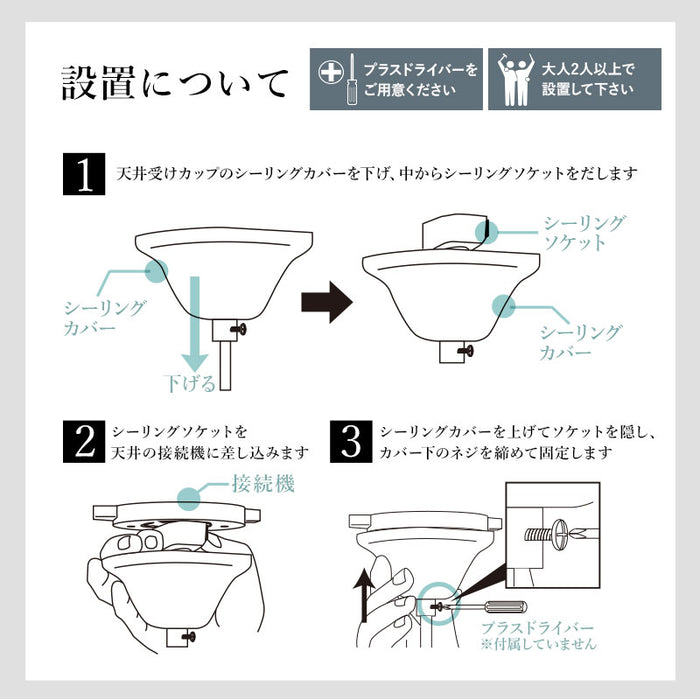 設置について

プラスドライバーをご用意ください

大人2人以上で設置して下さい

1 天井受けカップのシーリングカバーを下げ、中からシーリングソケットをだします

シーリングカバー

下げる

シーリングソケット

シーリングカバー

2 シーリングソケットを天井の接続機に差し込みます

接続機

3 シーリングカバーを上げてソケットを隠し、カバー下のネジを締めて固定します

プラスドライバー
※付属していません