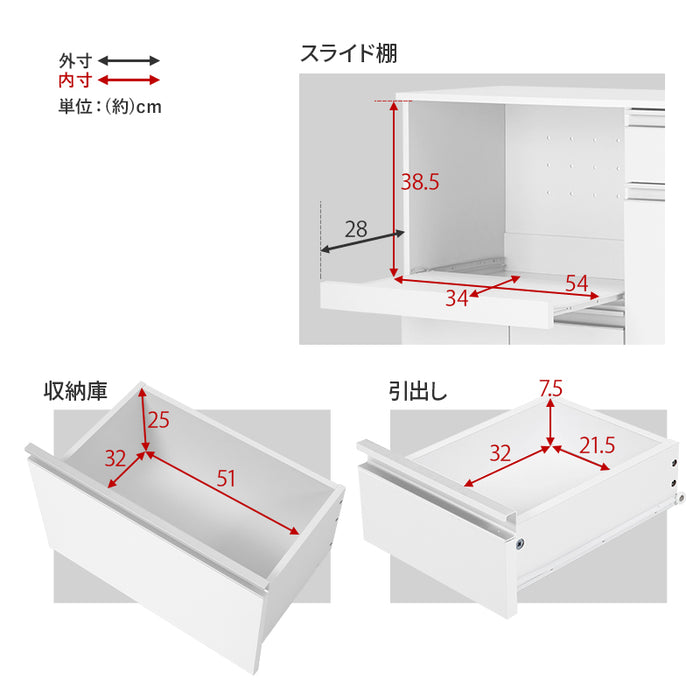 外寸
内寸
単位：(約)cm

スライド棚

38.5
28
34
54

収納庫

25
32
51

引出し

7.5
32
21.5